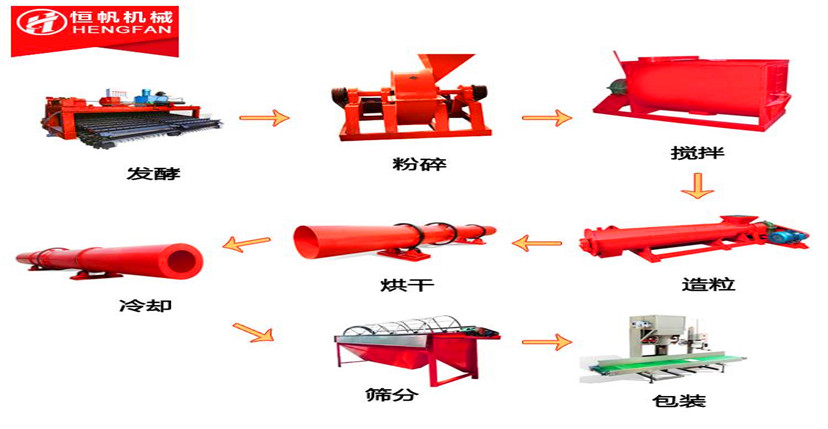 恒帆机械
HENGFAN

发酵

粉碎

搅拌

造粒

烘干

冷却

筛分

包装